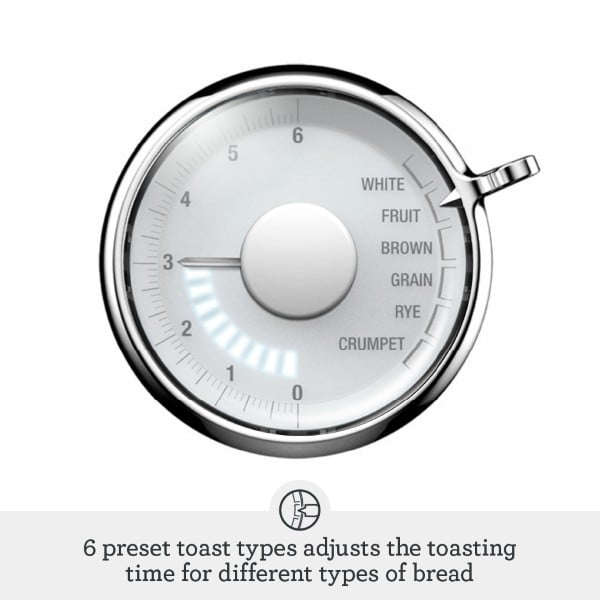 6
5
4
3
2
1
0

WHITE
FRUIT
BROWN
GRAIN
RYE
CRUMPET

6 preset toast types adjusts the toasting time for different types of bread