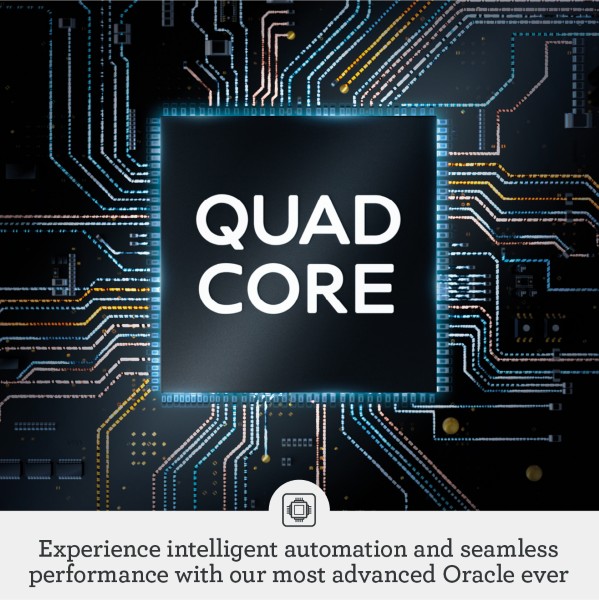 QUAD CORE

Experience intelligent automation and seamless performance with our most advanced Oracle ever